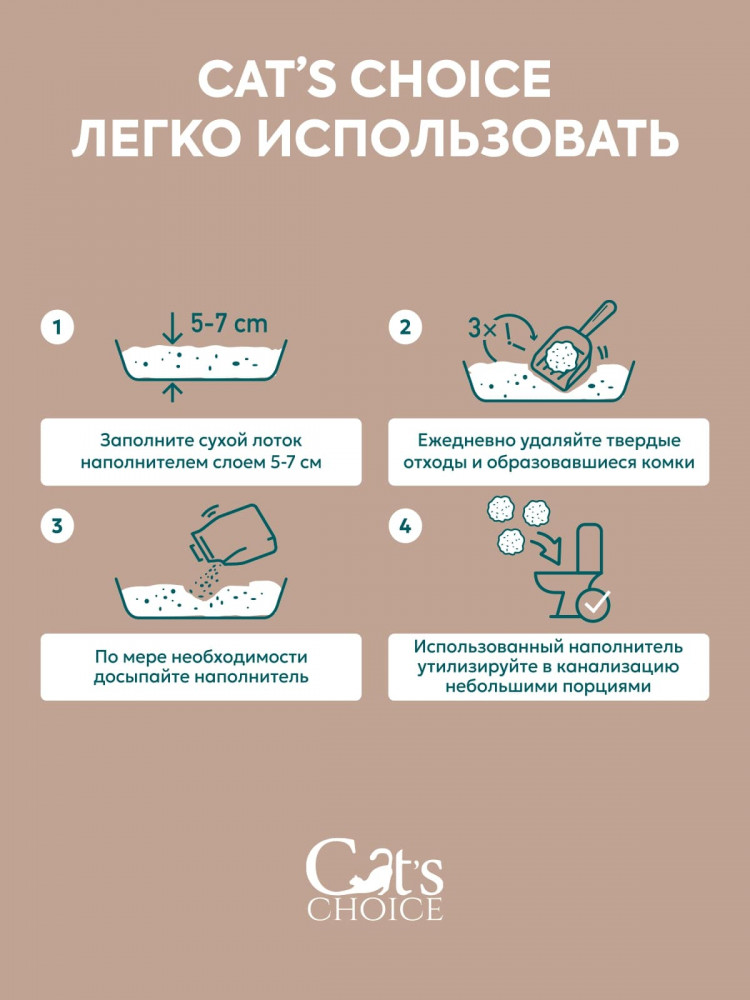 CAT'S CHOICE
ЛЕГКО ИСПОЛЬЗОВАТЬ

1

5-7 cm

Заполните сухой лоток наполнителем слоем 5-7 см

2

3×

Ежедневно удаляйте твердые отходы и образовавшиеся комки

3

По мере необходимости досыпайте наполнитель

4

Использованный наполнитель утилизируйте в канализацию небольшими порциями

Cat's
CHOICE