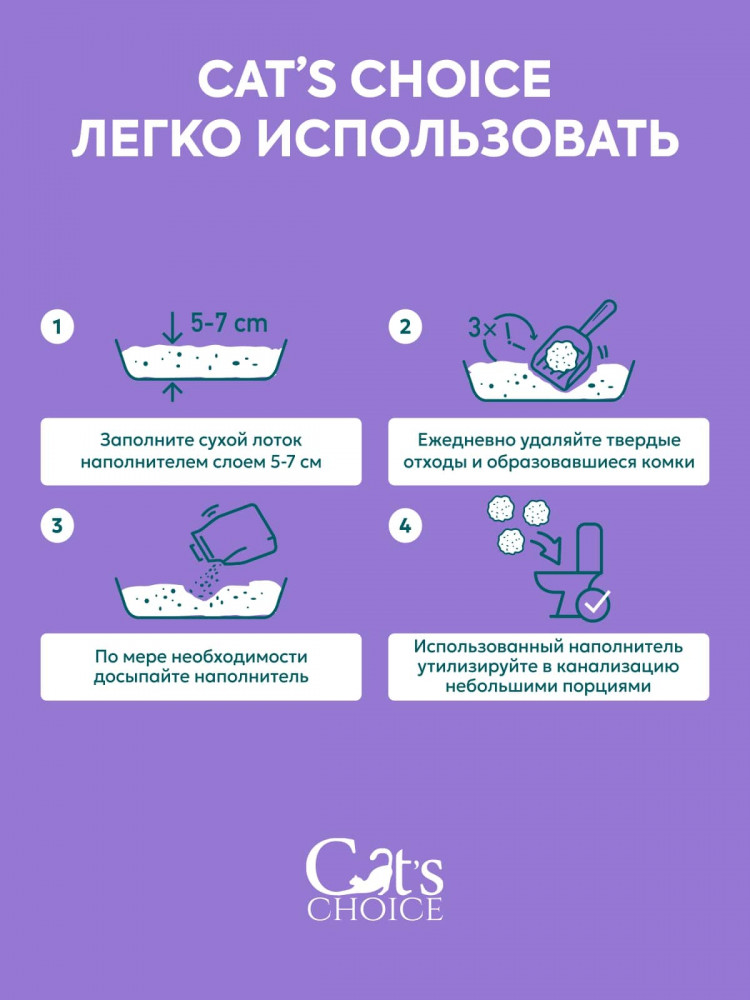 CAT'S CHOICE
ЛЕГКО ИСПОЛЬЗОВАТЬ

1

5-7 cm

Заполните сухой лоток наполнителем слоем 5-7 см

2

3×

Ежедневно удаляйте твердые отходы и образовавшиеся комки

3

По мере необходимости досыпайте наполнитель

4

Использованный наполнитель утилизируйте в канализацию небольшими порциями

Cat's
CHOICE