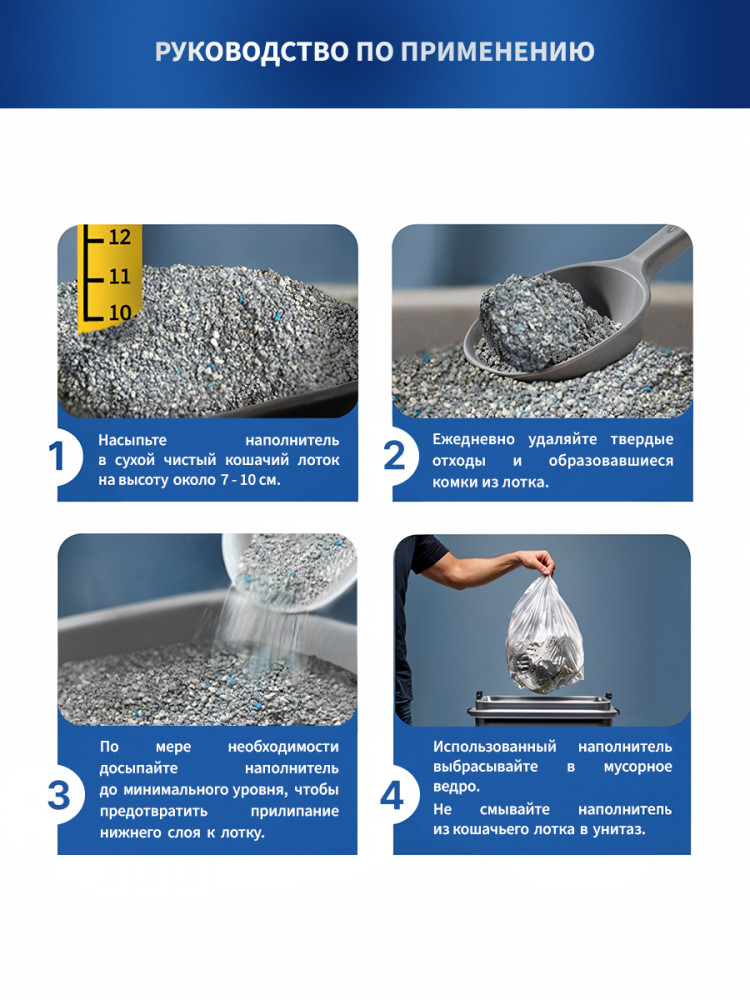 РУКОВОДСТВО ПО ПРИМЕНЕНИЮ

12
11
10

1
Насыпьте наполнитель в сухой чистый кошачий лоток на высоту около 7 - 10 см.

2
Ежедневно удаляйте твердые отходы и образовавшиеся комки из лотка.

3
По мере необходимости досыпайте наполнитель до минимального уровня, чтобы предотвратить прилипание нижнего слоя к лотку.

4
Использованный наполнитель выбрасывайте в мусорное ведро.
Не смывайте наполнитель из кошачьего лотка в унитаз.